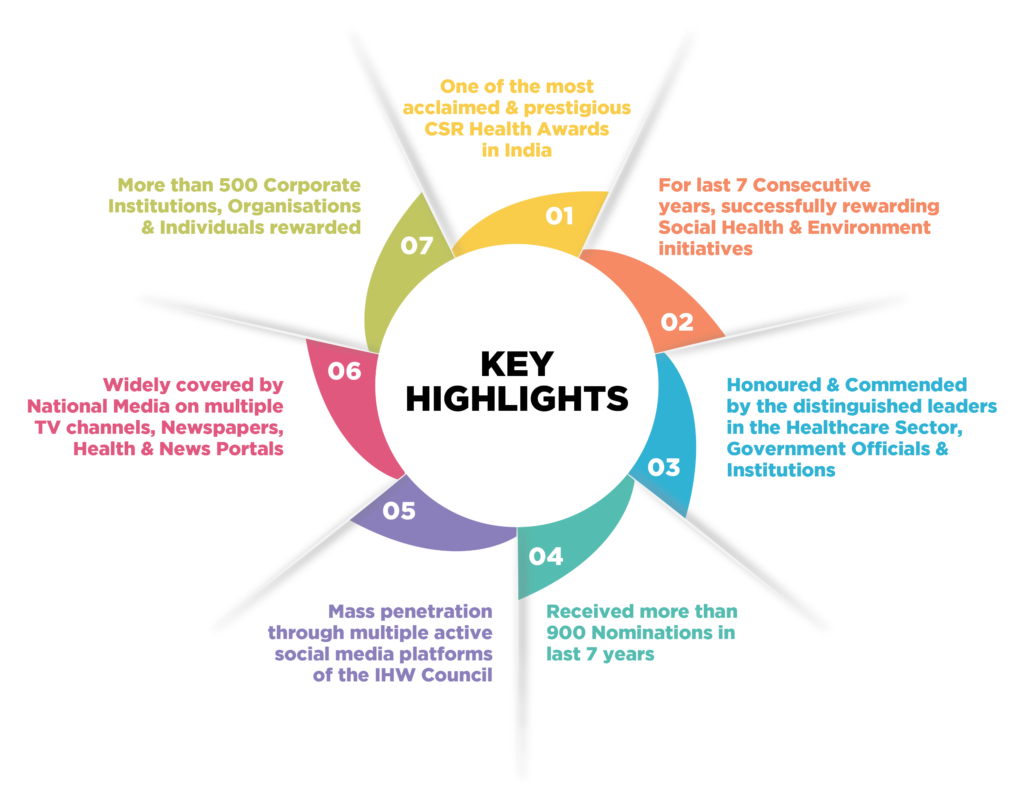 KEY HIGHLIGHTS

01
One of the most acclaimed & prestigious CSR Health Awards in India

02
For last 7 Consecutive years, successfully rewarding Social Health & Environment initiatives

03
Honoured & Commended by the distinguished leaders in the Healthcare Sector, Government Officials & Institutions

04
Received more than 900 Nominations in last 7 years

05
Mass penetration through multiple active social media platforms of the IHW Council

06
Widely covered by National Media on multiple TV channels, Newspapers, Health & News Portals

07
More than 500 Corporate Institutions, Organisations & Individuals rewarded